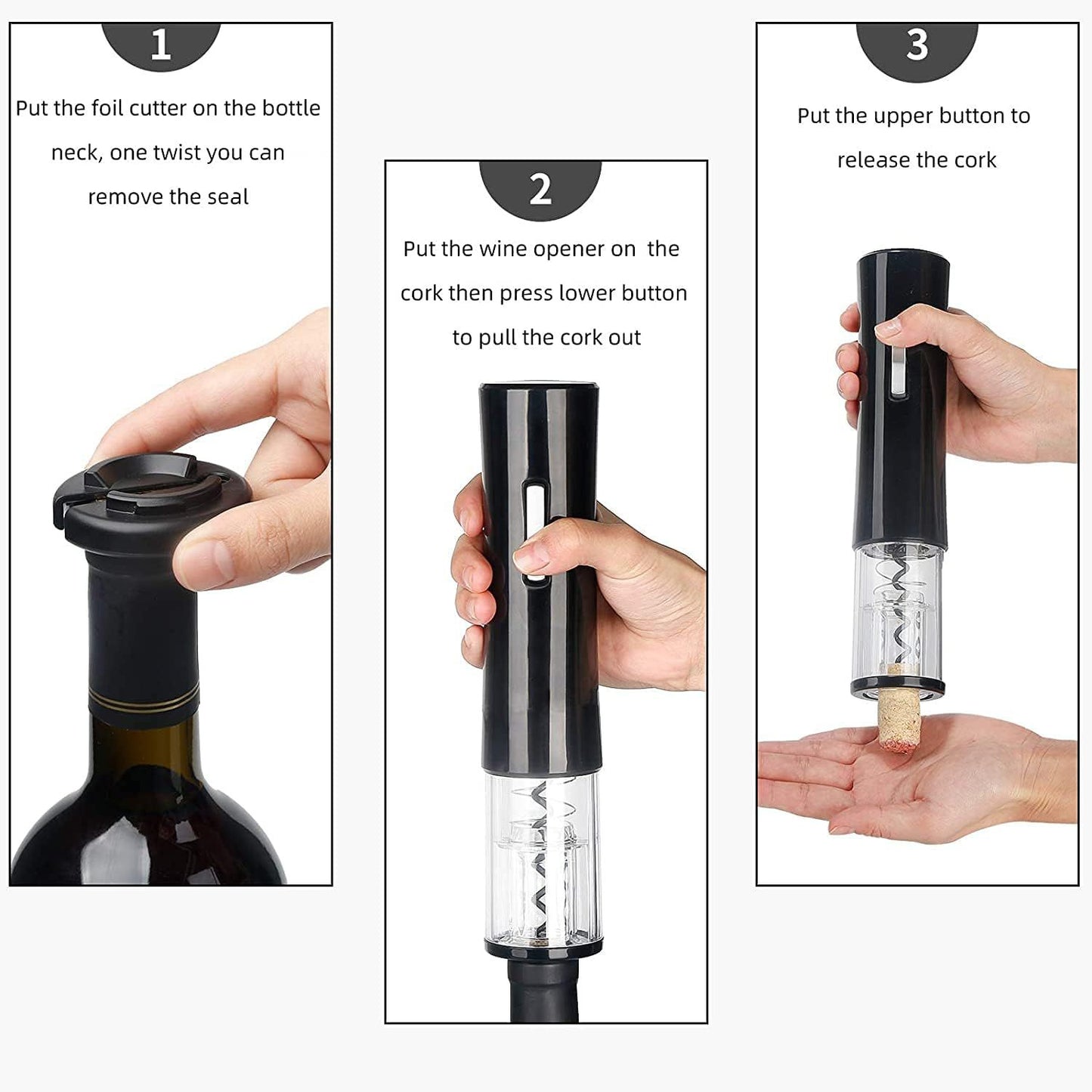 1

Put the foil cutter on the bottle neck, one twist you can remove the seal

2

Put the wine opener on the cork then press lower button to pull the cork out

3

Put the upper button to release the cork